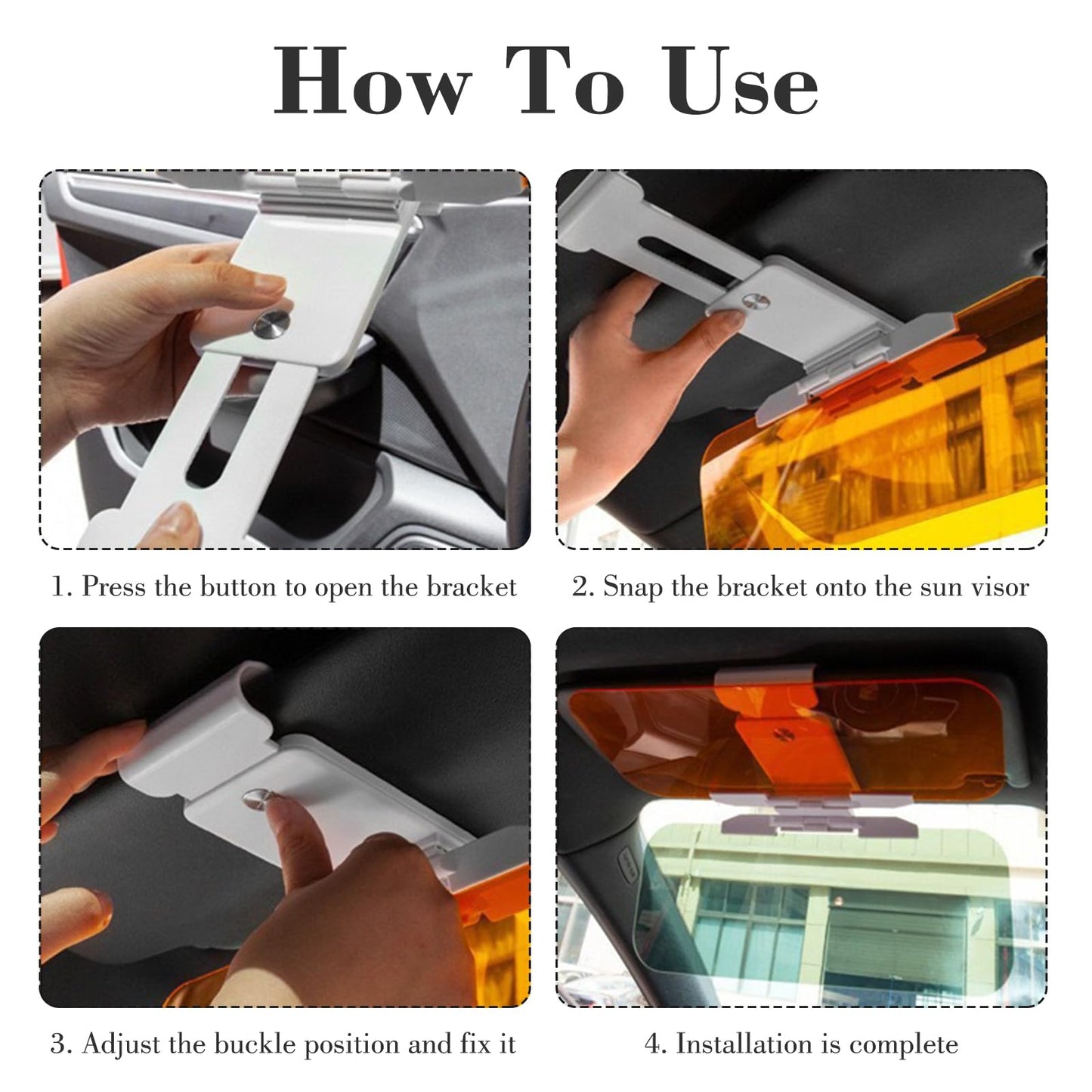 How To Use

1. Press the button to open the bracket

2. Snap the bracket onto the sun visor

3. Adjust the buckle position and fix it

4. Installation is complete