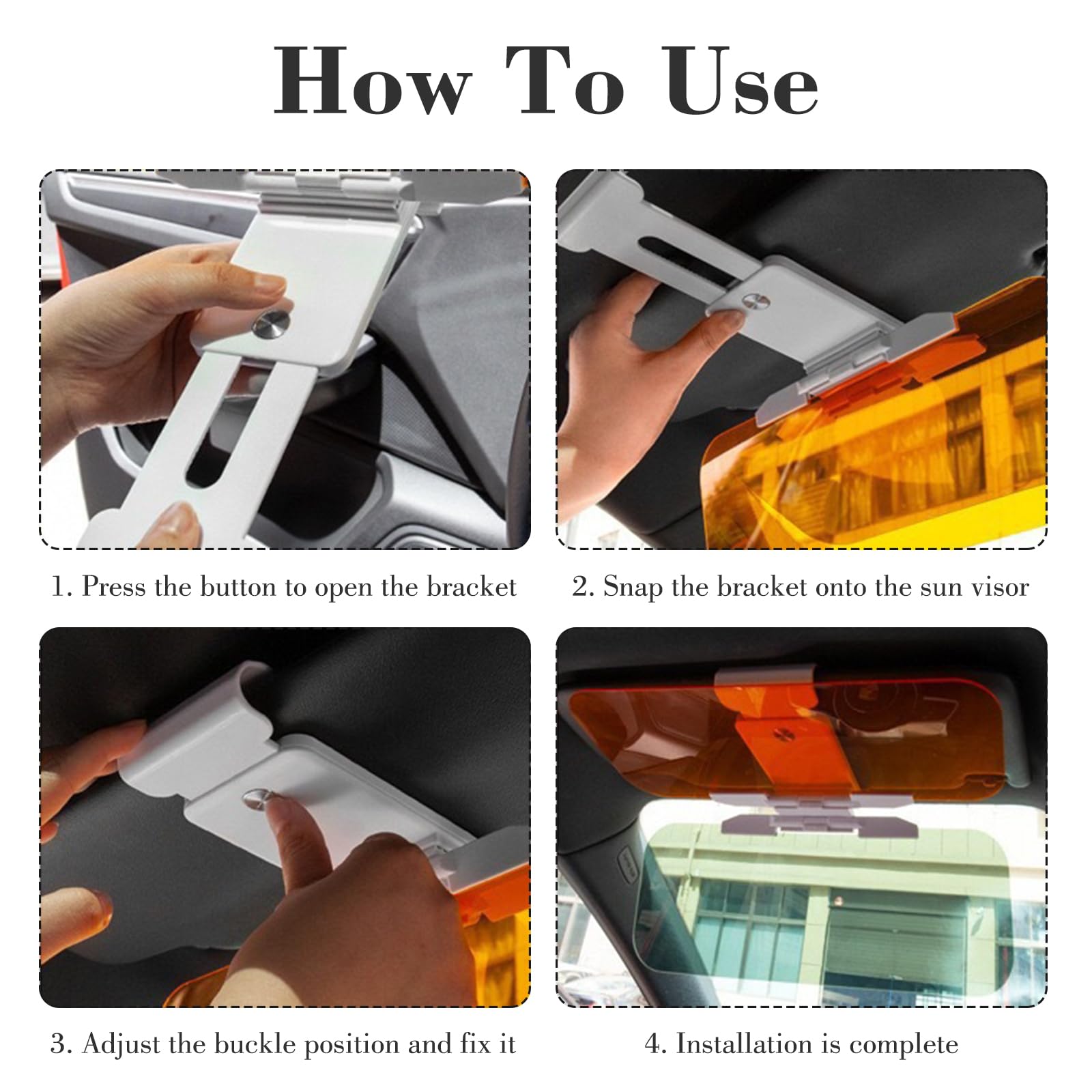 How To Use

1. Press the button to open the bracket

2. Snap the bracket onto the sun visor

3. Adjust the buckle position and fix it

4. Installation is complete